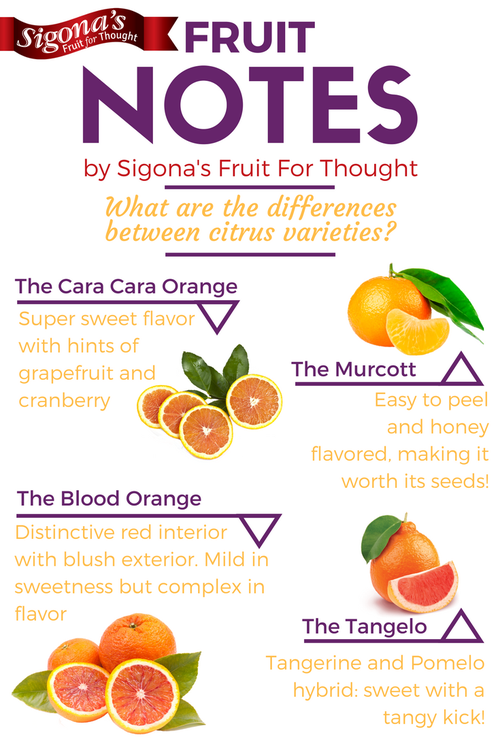 Sigona's
Fruit for Thought

FRUIT
NOTES
by Sigona's Fruit For Thought

What are the differences between citrus varieties?

The Cara Cara Orange
Super sweet flavor with hints of grapefruit and cranberry

The Murcott
Easy to peel and honey flavored, making it worth its seeds!

The Blood Orange
Distinctive red interior with blush exterior. Mild in sweetness but complex in flavor

The Tangelo
Tangerine and Pomelo hybrid: sweet with a tangy kick!